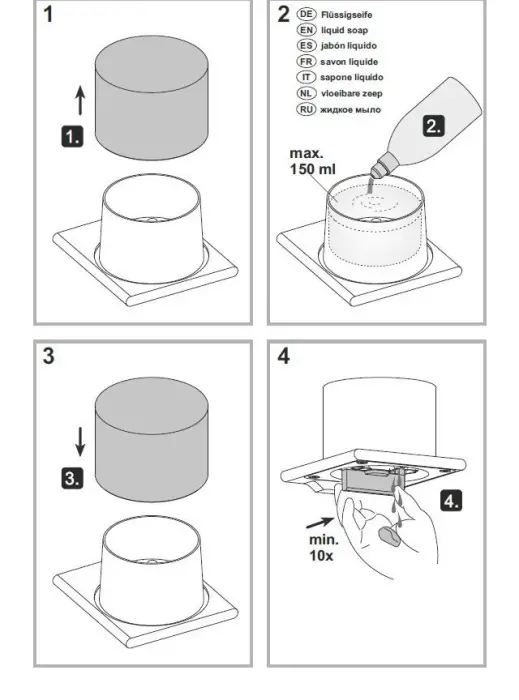 1

1.

2
DE Flüssigseife
EN liquid soap
ES jabón liquido
FR savon liquide
IT sapone liquido
NL vloeibare zeep
RU жидкое мыло

2.

max.
150 ml

3

3.

4

4.

min.
10x