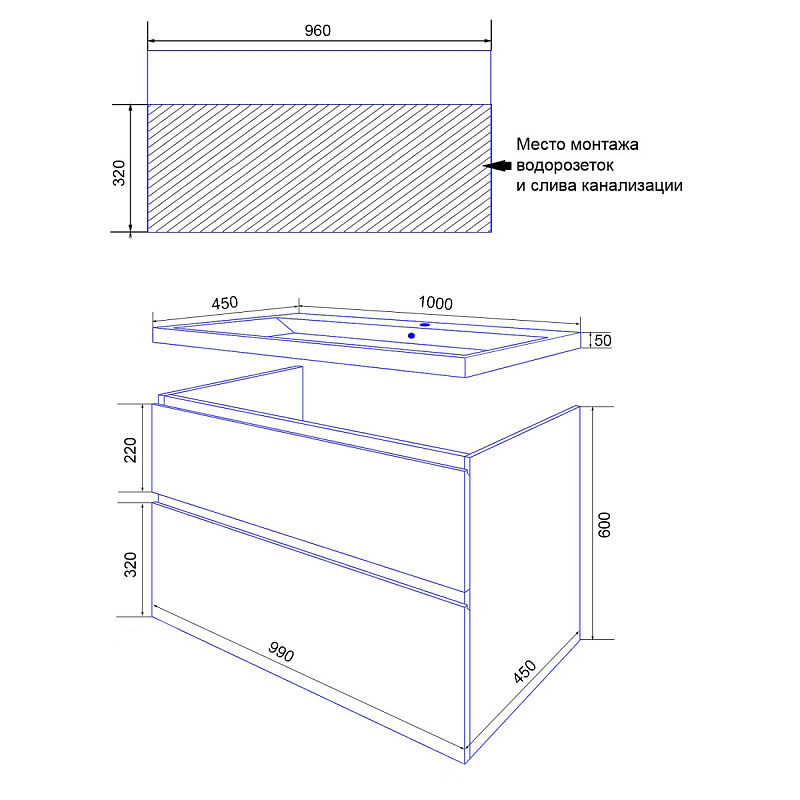 960

320

Место монтажа водорозеток и слива канализации

450

1000

50

220

320

600

990

450