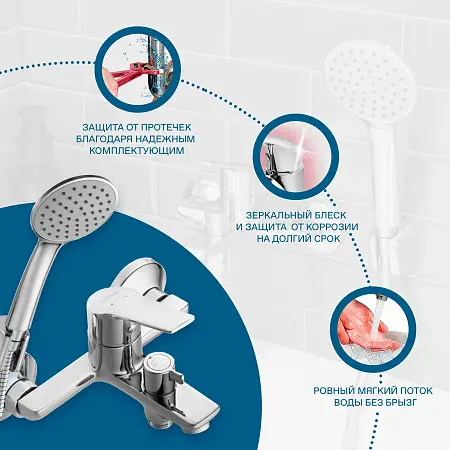 ЗАЩИТА ОТ ПРОТЕЧЕК БЛАГОДАРЯ НАДЕЖНЫМ КОМПЛЕКТУЮЩИМ

ЗЕРКАЛЬНЫЙ БЛЕСК И ЗАЩИТА ОТ КОРРОЗИИ НА ДОЛГИЙ СРОК

РОВНЫЙ МЯГКИЙ ПОТОК ВОДЫ БЕЗ БРЫЗГ