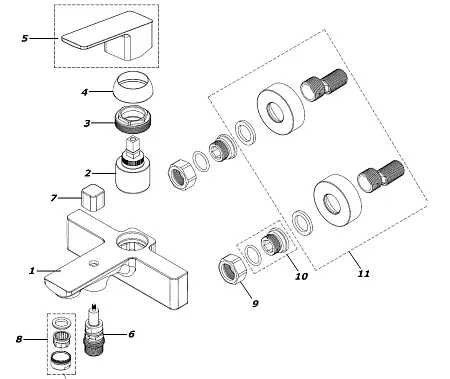 5
4
3
2
7
1
8
6
9
10
11