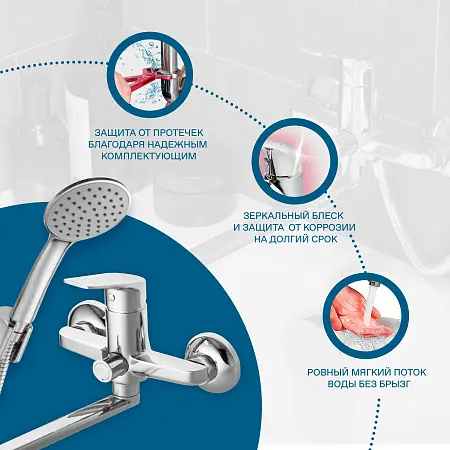 ЗАЩИТА ОТ ПРОТЕЧЕК
БЛАГОДАРЯ НАДЕЖНЫМ
КОМПЛЕКТУЮЩИМ

ЗЕРКАЛЬНЫЙ БЛЕСК
И ЗАЩИТА ОТ КОРРОЗИИ
НА ДОЛГИЙ СРОК

РОВНЫЙ МЯГКИЙ ПОТОК
ВОДЫ БЕЗ БРЫЗГ