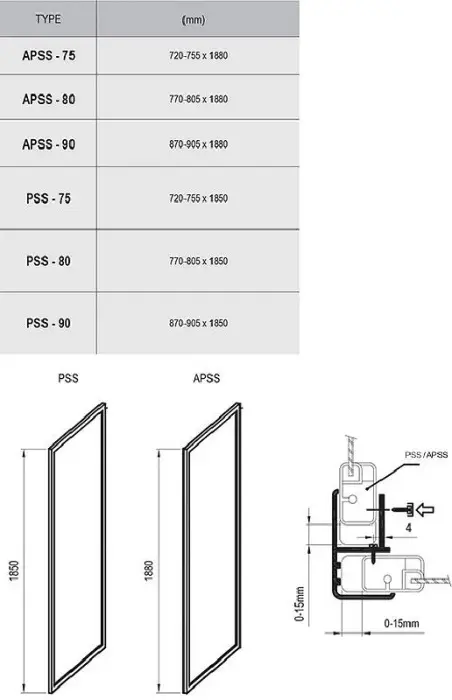 | TYPE | (mm) |
|---|---|
| APSS - 75 | 720-755 x 1880 |
| APSS - 80 | 770-805 x 1880 |
| APSS - 90 | 870-905 x 1880 |
| PSS - 75 | 720-755 x 1850 |
| PSS - 80 | 770-805 x 1850 |
| PSS - 90 | 870-905 x 1850 |

PSS

APSS

1850

1880

PSS / APSS

4

0-15mm

0-15mm